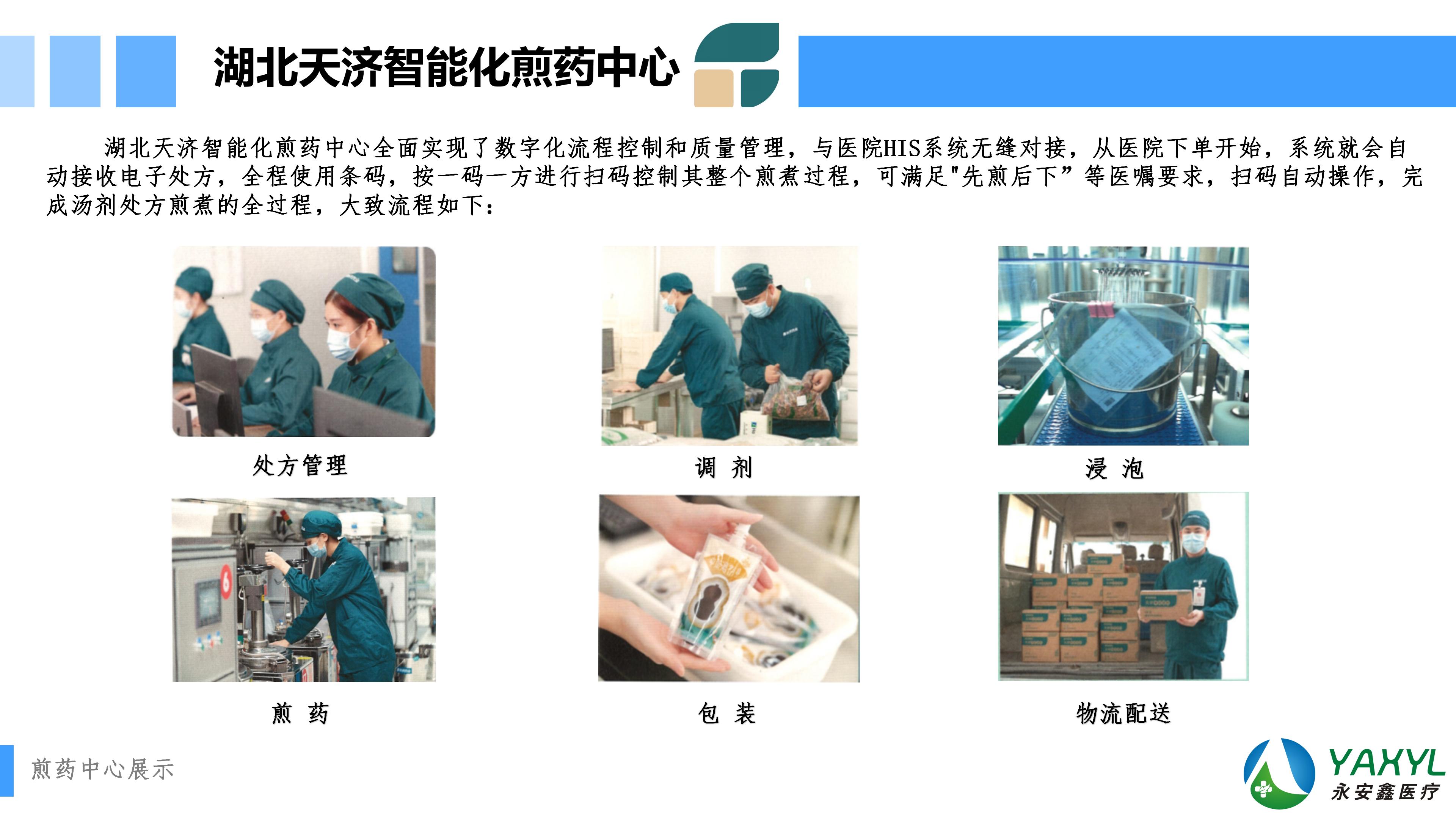 湖北天济智能化煎药中心

湖北天济智能化煎药中心全面实现了数字化流程控制和质量管理，与医院HIS系统无缝对接，从医院下单开始，系统就会自动接收电子处方，全程使用条码，按一码一方进行扫码控制其整个煎煮过程，可满足"先煎后下”等医嘱要求，扫码自动操作，完成汤剂处方煎煮的全过程，大致流程如下：

处方管理

调 剂

浸 泡

煎 药

包 装

物流配送

煎药中心展示

YAXYL
永安鑫医疗